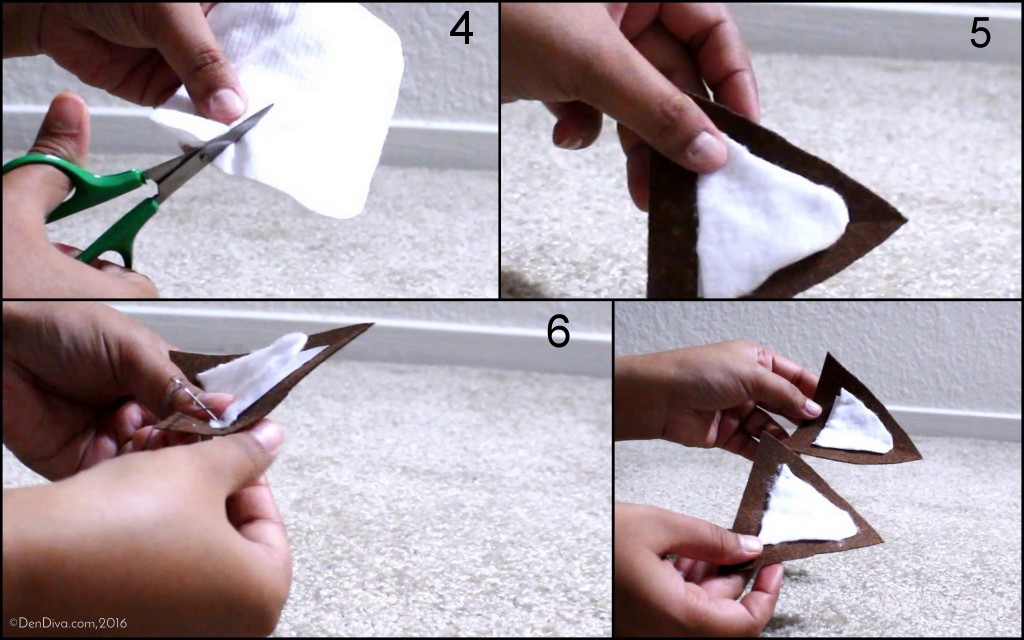 4

5

6

©DenDiva.com,2016