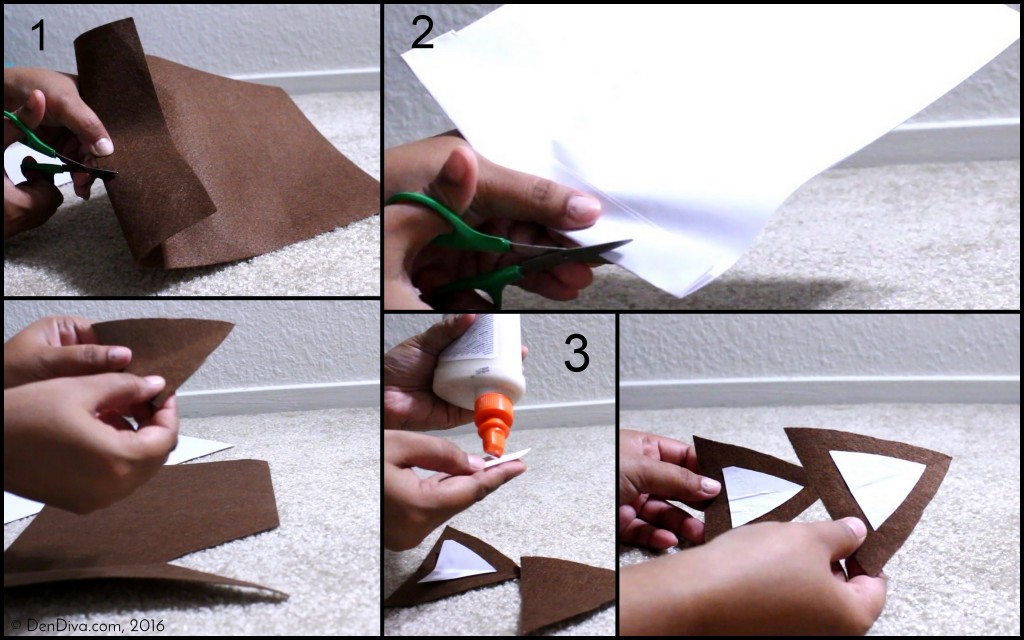 1

2

3

© DenDiva.com, 2016